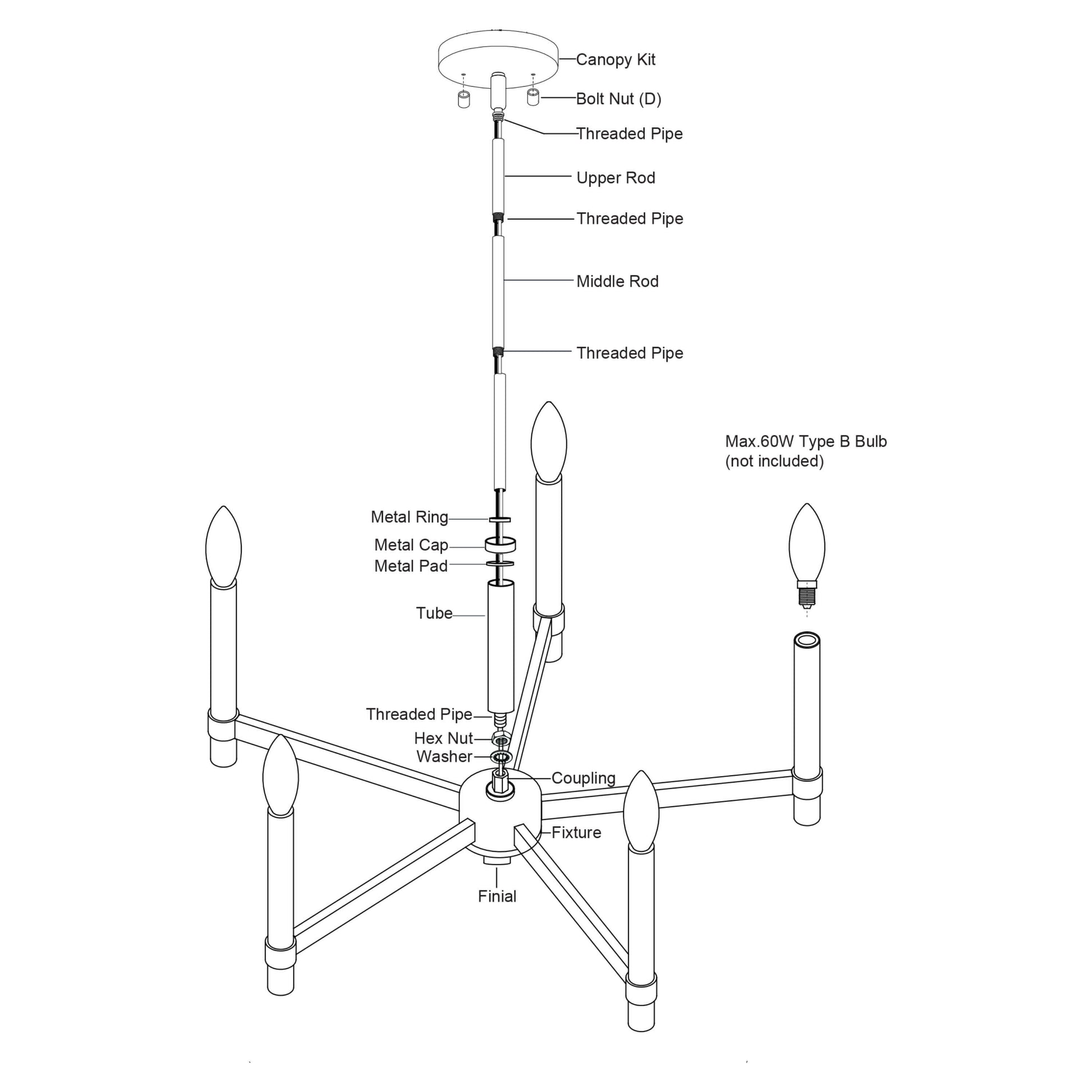 Canopy Kit
Bolt Nut (D)
Threaded Pipe
Upper Rod
Threaded Pipe
Middle Rod
Threaded Pipe
Max.60W Type B Bulb
(not included)
Metal Ring
Metal Cap
Metal Pad
Tube
Threaded Pipe
Hex Nut
Washer
Coupling
Fixture
Finial