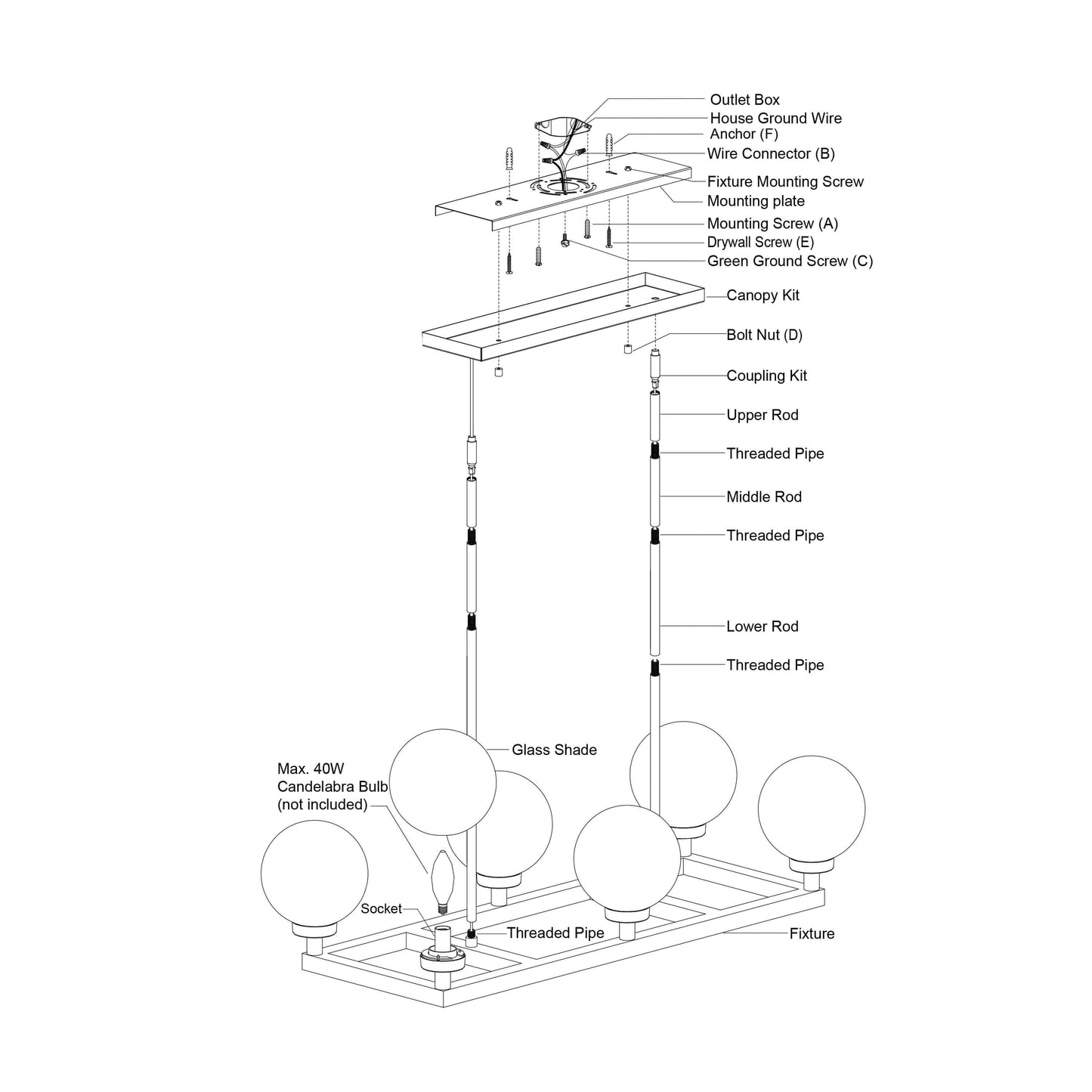 Outlet Box
House Ground Wire
Anchor (F)
Wire Connector (B)
Fixture Mounting Screw
Mounting plate
Mounting Screw (A)
Drywall Screw (E)
Green Ground Screw (C)
Canopy Kit
Bolt Nut (D)
Coupling Kit
Upper Rod
Threaded Pipe
Middle Rod
Threaded Pipe
Lower Rod
Threaded Pipe
Glass Shade
Max. 40W
Candelabra Bulb
(not included)
Socket
Threaded Pipe
Fixture