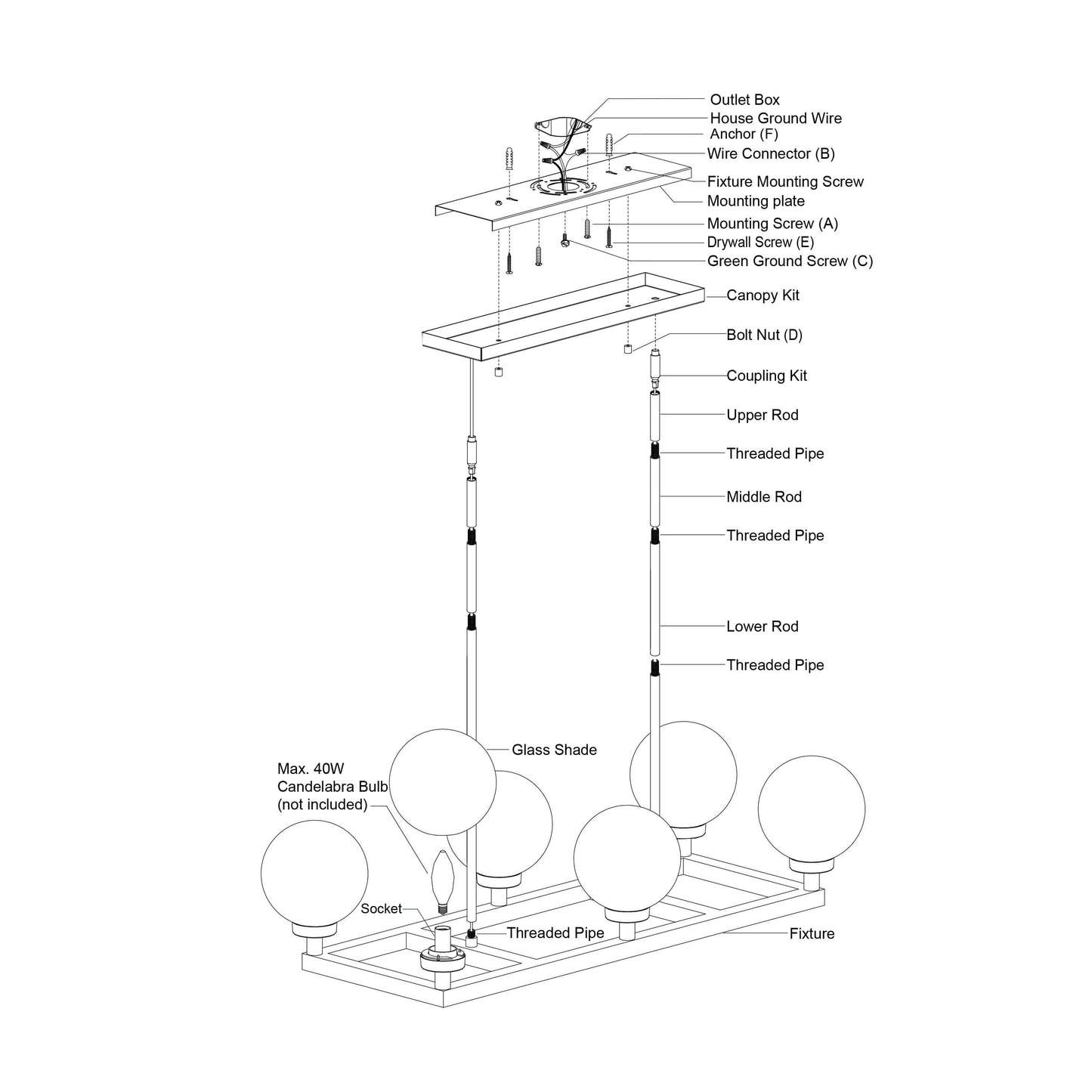 Outlet Box
House Ground Wire
Anchor (F)
Wire Connector (B)
Fixture Mounting Screw
Mounting plate
Mounting Screw (A)
Drywall Screw (E)
Green Ground Screw (C)
Canopy Kit
Bolt Nut (D)
Coupling Kit
Upper Rod
Threaded Pipe
Middle Rod
Threaded Pipe
Lower Rod
Threaded Pipe
Glass Shade
Max. 40W
Candelabra Bulb
(not included)
Socket
Threaded Pipe
Fixture