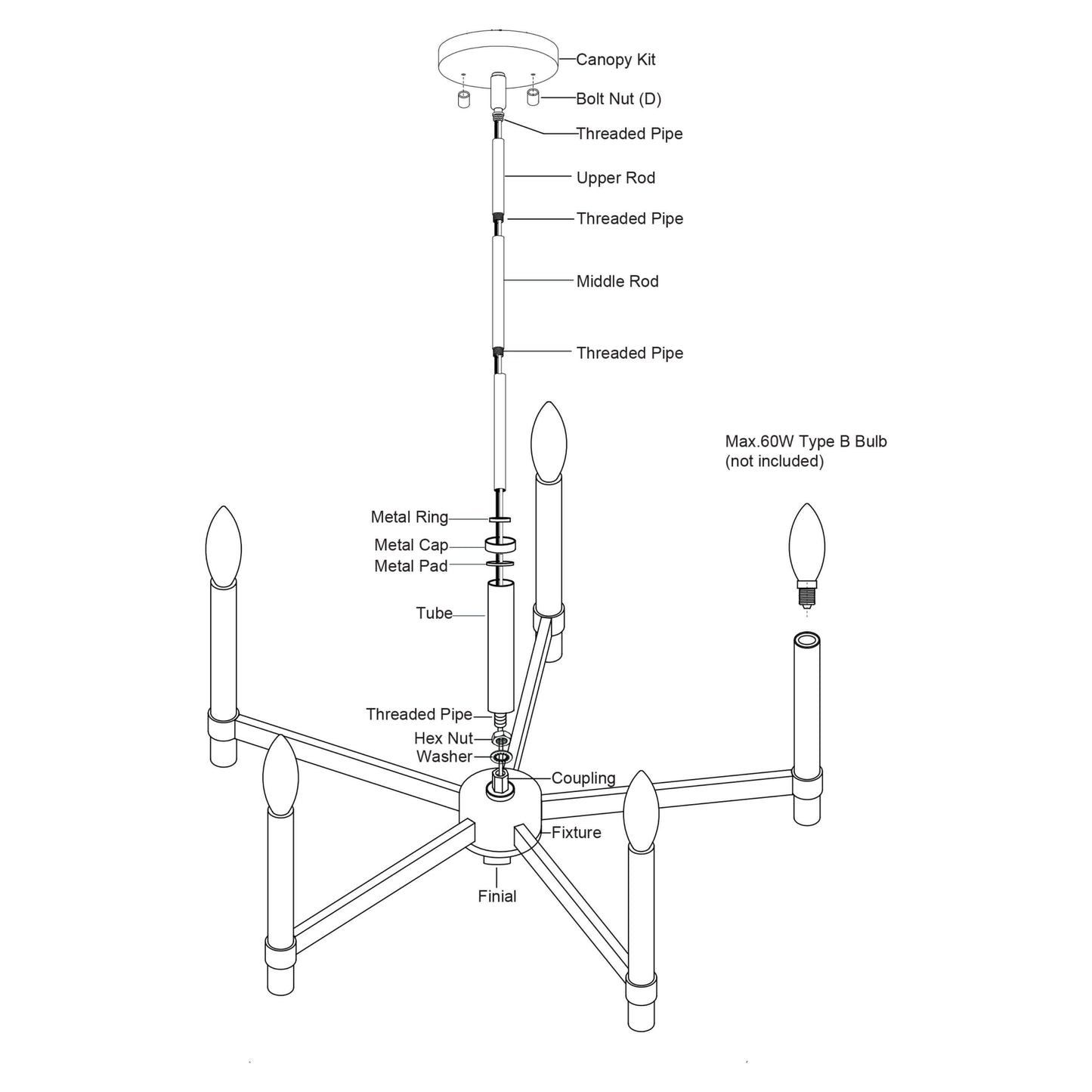 Canopy Kit
Bolt Nut (D)
Threaded Pipe
Upper Rod
Threaded Pipe
Middle Rod
Threaded Pipe
Max.60W Type B Bulb
(not included)
Metal Ring
Metal Cap
Metal Pad
Tube
Threaded Pipe
Hex Nut
Washer
Coupling
Fixture
Finial